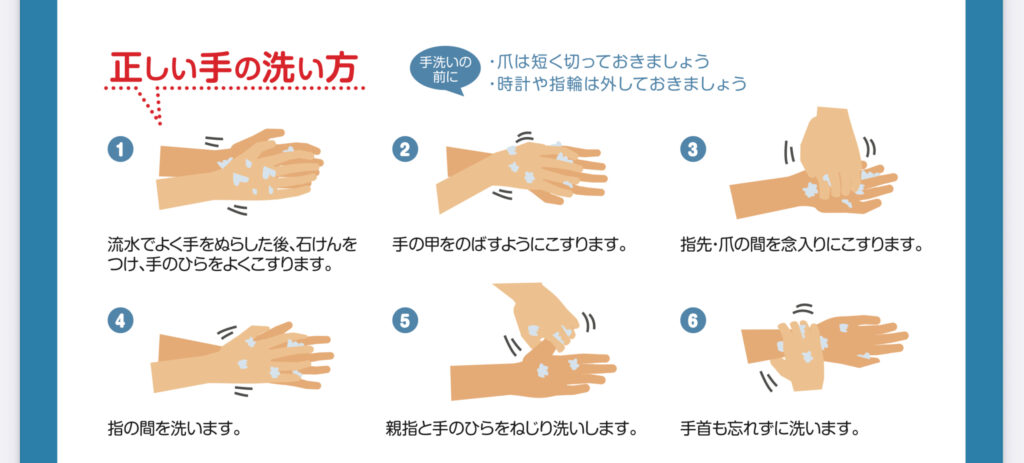 正しい手の洗い方

手洗いの前に

・爪は短く切っておきましょう
・時計や指輪は外しておきましょう

1
流水でよく手をぬらした後、石けんをつけ、手のひらをよくこすります。

2
手の甲をのばすようにこすります。

3
指先・爪の間を念入りにこすります。

4
指の間を洗います。

5
親指と手のひらをねじり洗いします。

6
手首も忘れずに洗います。